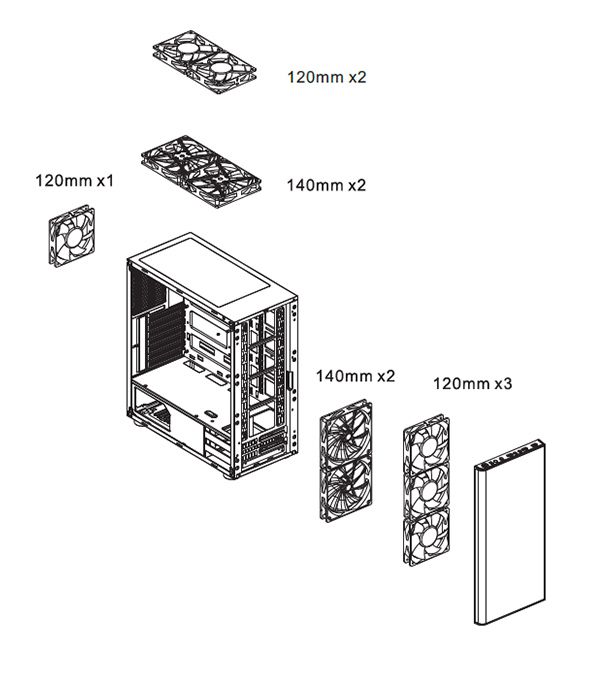 120mm x2

120mm x1

140mm x2

140mm x2

120mm x3